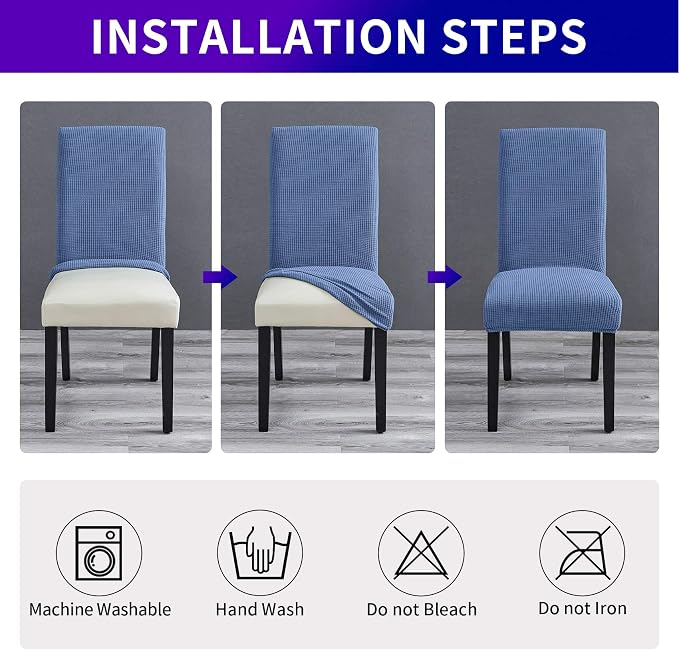 INSTALLATION STEPS

Machine Washable

Hand Wash

Do not Bleach

Do not Iron