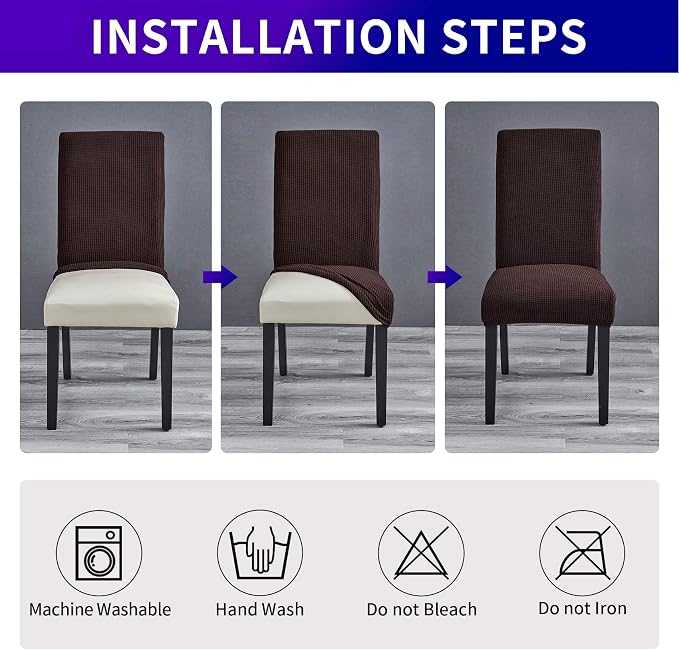 INSTALLATION STEPS

Machine Washable

Hand Wash

Do not Bleach

Do not Iron