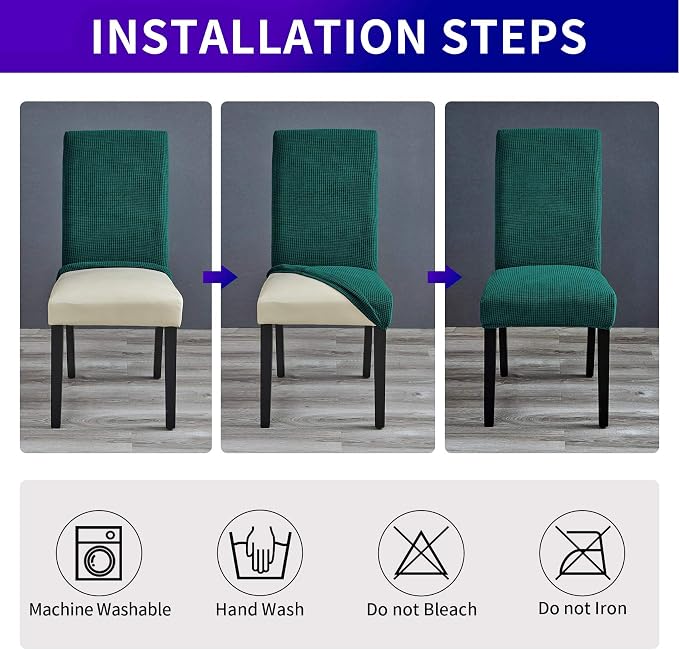 INSTALLATION STEPS

Machine Washable

Hand Wash

Do not Bleach

Do not Iron