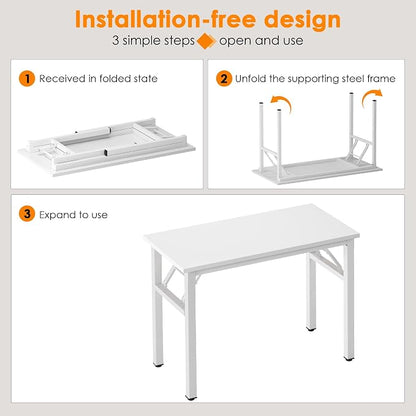 Installation-free design

3 simple steps open and use

1 Received in folded state

2 Unfold the supporting steel frame

3 Expand to use