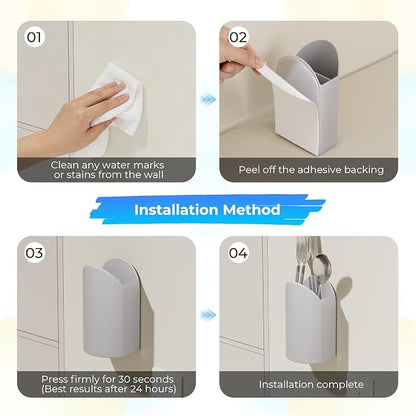 01

Clean any water marks or stains from the wall

02

Peel off the adhesive backing

Installation Method

03

Press firmly for 30 seconds (Best results after 24 hours)

04

Installation complete