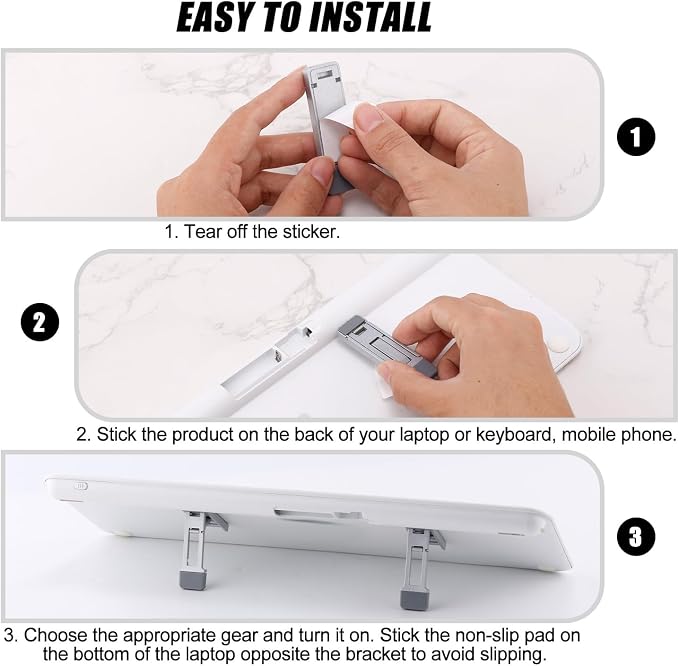 EASY TO INSTALL

1

1. Tear off the sticker.

2

2. Stick the product on the back of your laptop or keyboard, mobile phone.

3

3. Choose the appropriate gear and turn it on. Stick the non-slip pad on the bottom of the laptop opposite the bracket to avoid slipping.