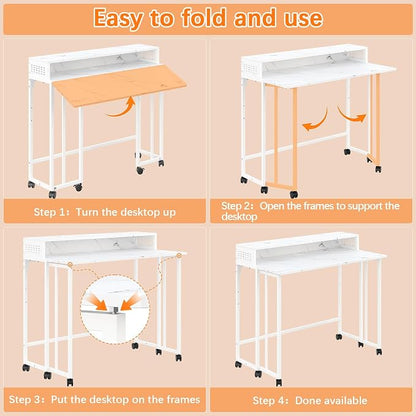 Easy to fold and use

Step 1: Turn the desktop up

Step 2: Open the frames to support the desktop

Step 3: Put the desktop on the frames

Step 4: Done available