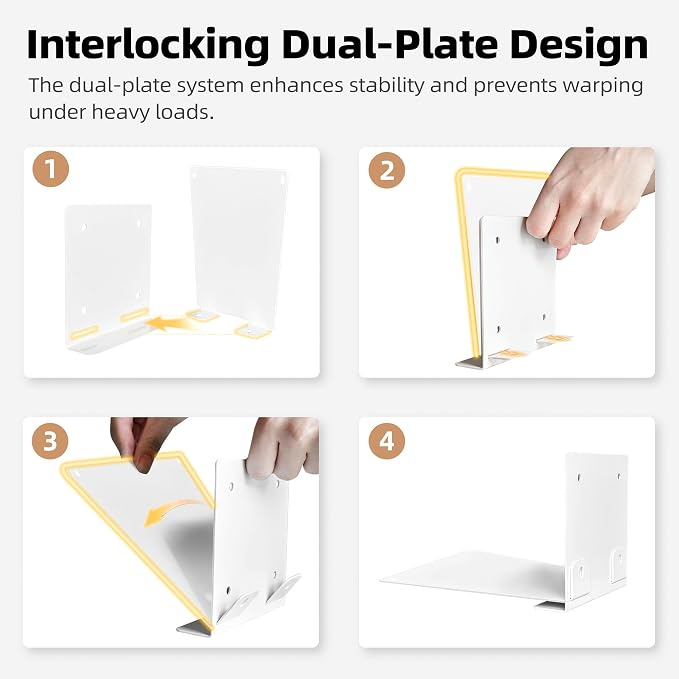 Interlocking Dual-Plate Design

The dual-plate system enhances stability and prevents warping under heavy loads.

1

2

3

4