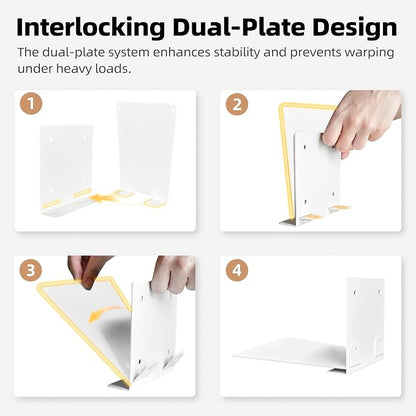 Interlocking Dual-Plate Design

The dual-plate system enhances stability and prevents warping under heavy loads.

1

2

3

4