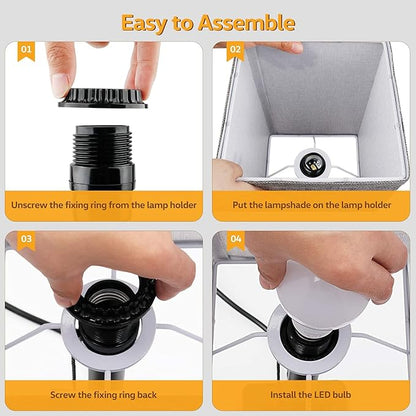 Easy to Assemble

01

Unscrew the fixing ring from the lamp holder

02

Put the lampshade on the lamp holder

03

Screw the fixing ring back

04

Install the LED bulb