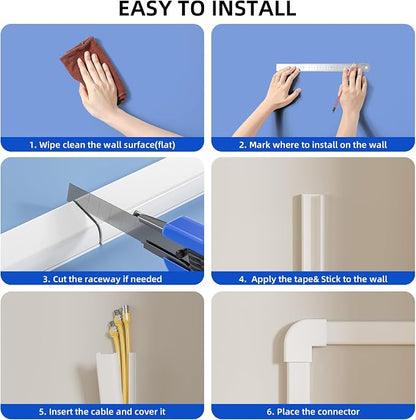 EASY TO INSTALL

1. Wipe clean the wall surface(flat)

2. Mark where to install on the wall

3. Cut the raceway if needed

4. Apply the tape& Stick to the wall

5. Insert the cable and cover it

6. Place the connector