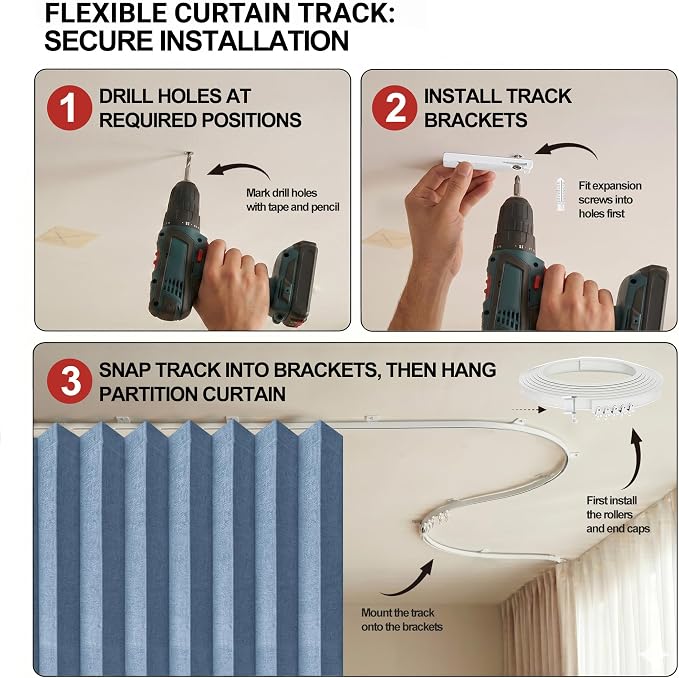 FLEXIBLE CURTAIN TRACK: SECURE INSTALLATION

1 DRILL HOLES AT REQUIRED POSITIONS

Mark drill holes with tape and pencil

2 INSTALL TRACK BRACKETS

Fit expansion screws into holes first

3 SNAP TRACK INTO BRACKETS, THEN HANG PARTITION CURTAIN

First install the rollers and end caps

Mount the track onto the brackets