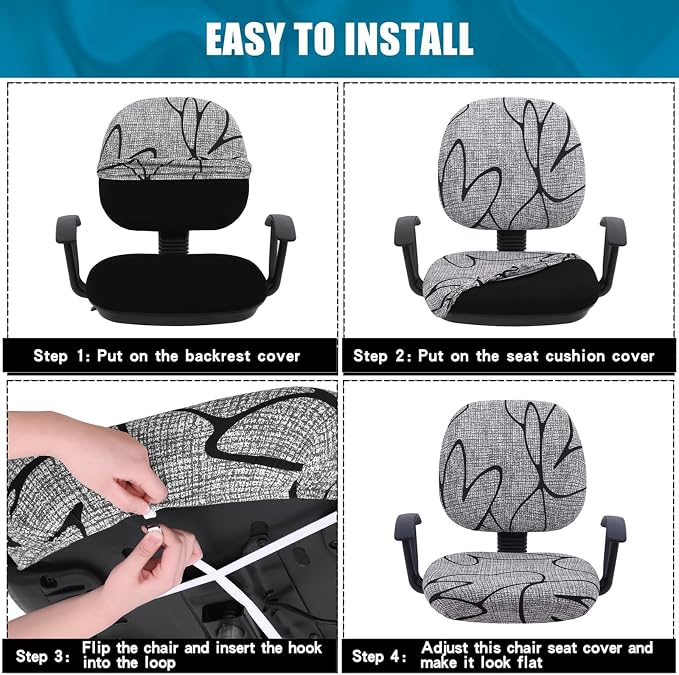 EASY TO INSTALL

Step 1: Put on the backrest cover

Step 2: Put on the seat cushion cover

Step 3: Flip the chair and insert the hook into the loop

Step 4: Adjust this chair seat cover and make it look flat