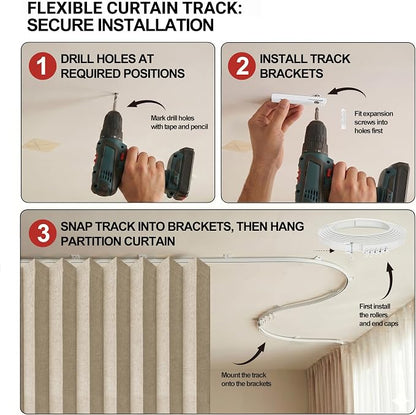 FLEXIBLE CURTAIN TRACK:
SECURE INSTALLATION

1 DRILL HOLES AT REQUIRED POSITIONS

Mark drill holes with tape and pencil

2 INSTALL TRACK BRACKETS

Fit expansion screws into holes first

3 SNAP TRACK INTO BRACKETS, THEN HANG PARTITION CURTAIN

First install the rollers and end caps

Mount the track onto the brackets