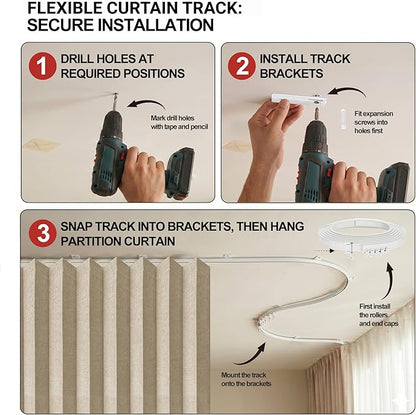 FLEXIBLE CURTAIN TRACK:
SECURE INSTALLATION

1 DRILL HOLES AT REQUIRED POSITIONS

Mark drill holes with tape and pencil

2 INSTALL TRACK BRACKETS

Fit expansion screws into holes first

3 SNAP TRACK INTO BRACKETS, THEN HANG PARTITION CURTAIN

First install the rollers and end caps

Mount the track onto the brackets