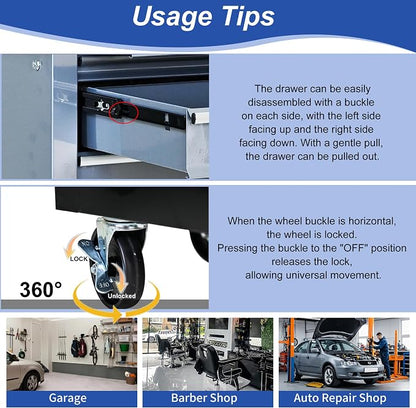 Usage Tips

The drawer can be easily disassembled with a buckle on each side, with the left side facing up and the right side facing down. With a gentle pull, the drawer can be pulled out.

LOCK

Unlocked

360°

When the wheel buckle is horizontal, the wheel is locked.
Pressing the buckle to the "OFF" position releases the lock, allowing universal movement.

Garage

Barber Shop

Auto Repair Shop