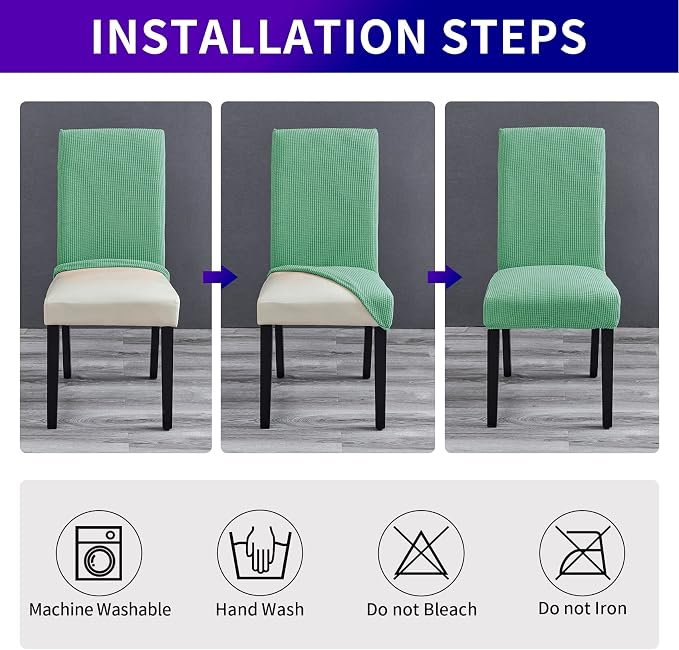 INSTALLATION STEPS

Machine Washable

Hand Wash

Do not Bleach

Do not Iron