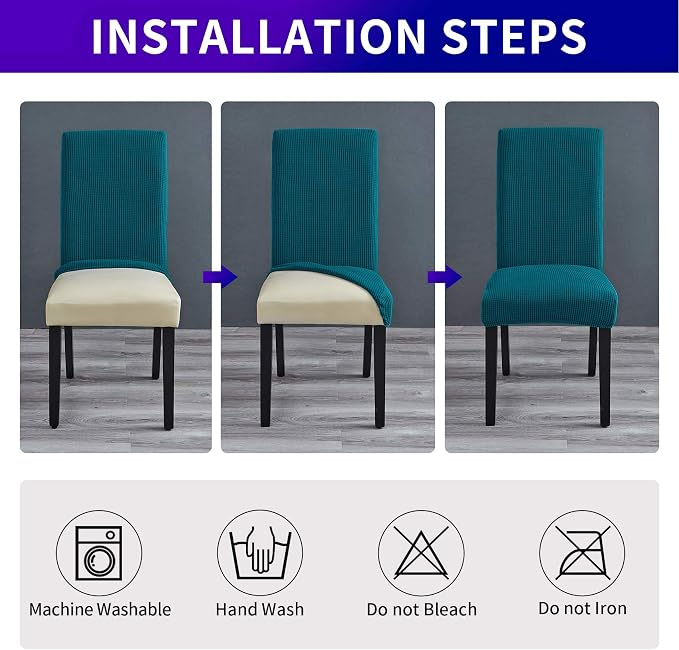 INSTALLATION STEPS

Machine Washable

Hand Wash

Do not Bleach

Do not Iron