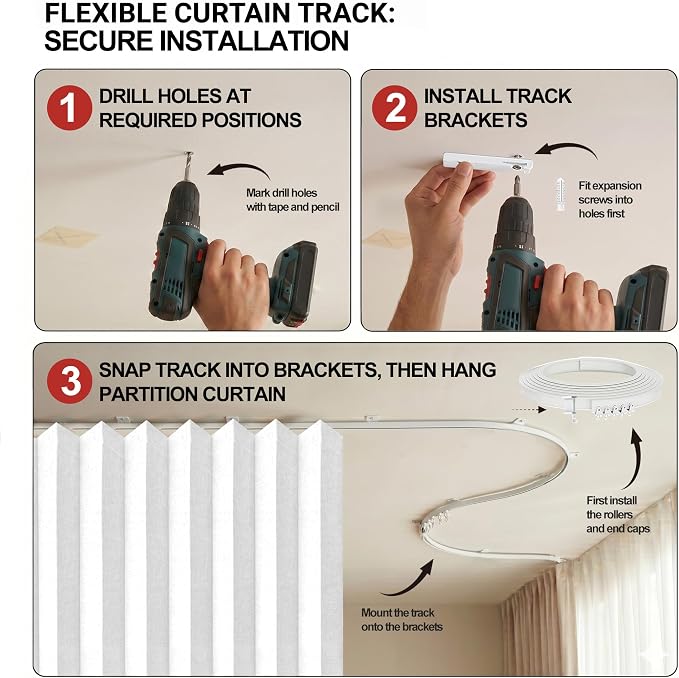 FLEXIBLE CURTAIN TRACK: SECURE INSTALLATION

1 DRILL HOLES AT REQUIRED POSITIONS

Mark drill holes with tape and pencil

2 INSTALL TRACK BRACKETS

Fit expansion screws into holes first

3 SNAP TRACK INTO BRACKETS, THEN HANG PARTITION CURTAIN

First install the rollers and end caps

Mount the track onto the brackets