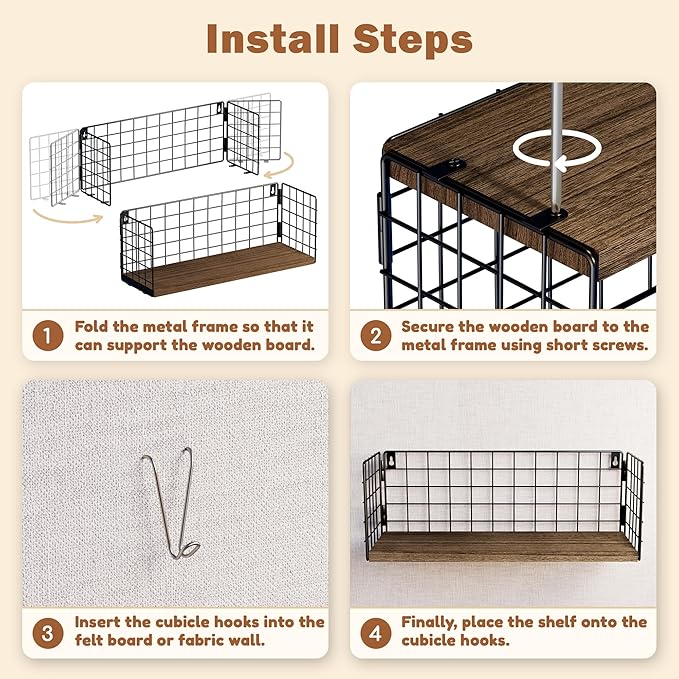 Install Steps

1 Fold the metal frame so that it can support the wooden board.

2 Secure the wooden board to the metal frame using short screws.

3 Insert the cubicle hooks into the felt board or fabric wall.

4 Finally, place the shelf onto the cubicle hooks.